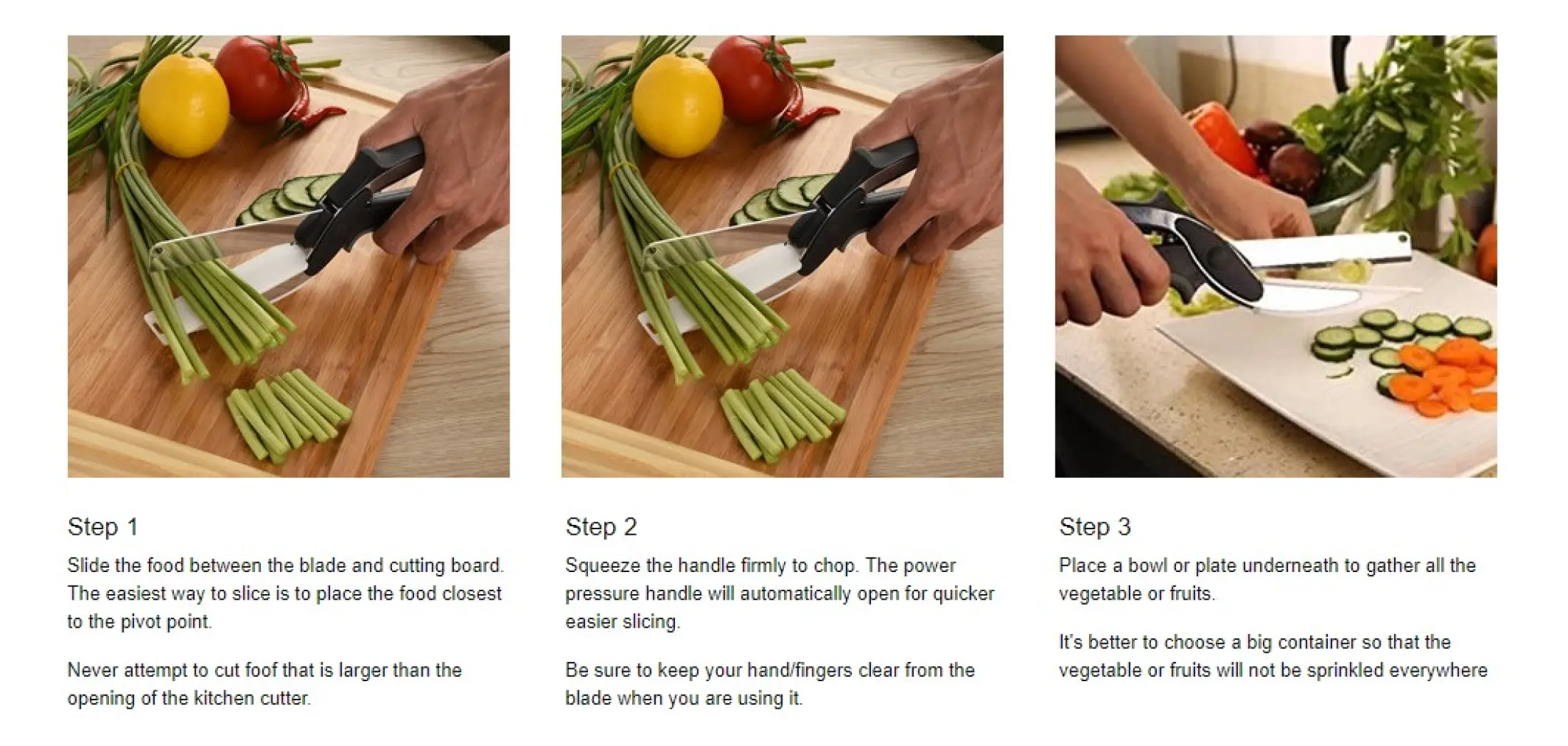 Step 1

Slide the food between the blade and cutting board. The easiest way to slice is to place the food closest to the pivot point.

Never attempt to cut foof that is larger than the opening of the kitchen cutter.

Step 2

Squeeze the handle firmly to chop. The power pressure handle will automatically open for quicker easier slicing.

Be sure to keep your hand/fingers clear from the blade when you are using it.

Step 3

Place a bowl or plate underneath to gather all the vegetable or fruits.

It's better to choose a big container so that the vegetable or fruits will not be sprinkled everywhere