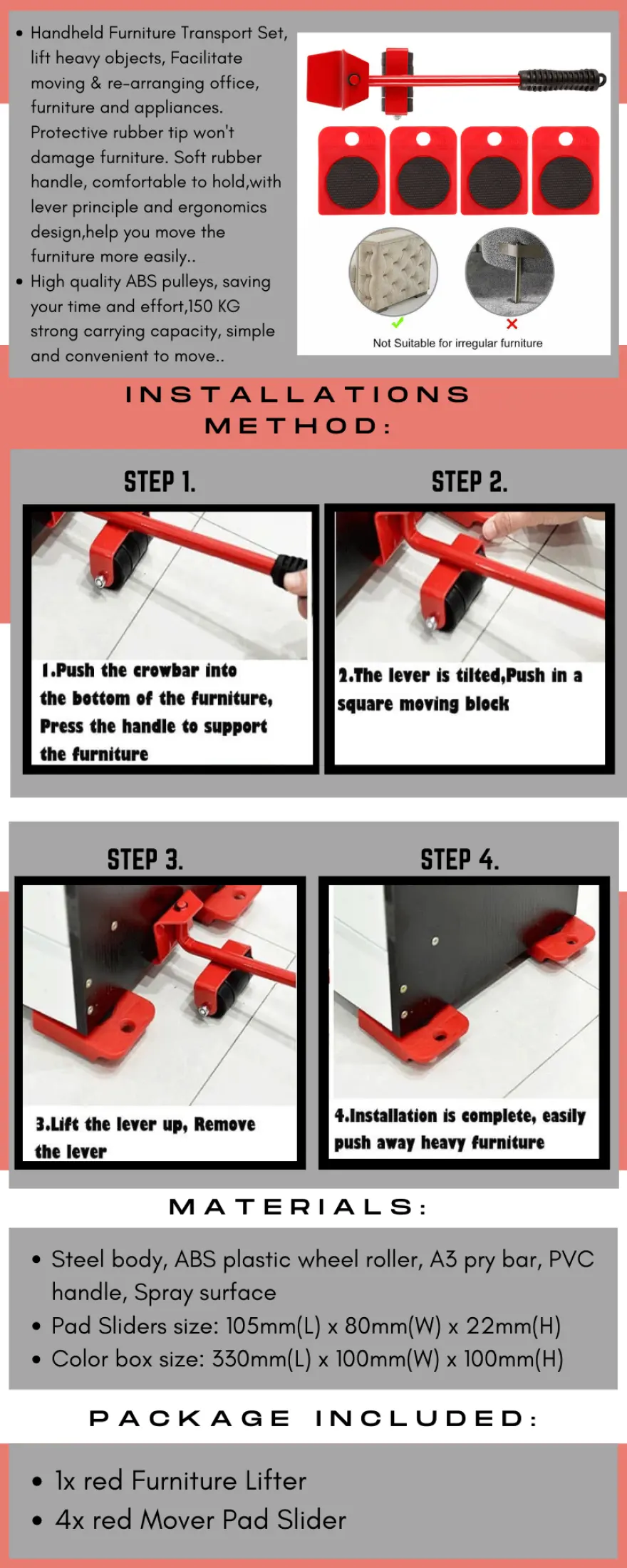 • Handheld Furniture Transport Set, lift heavy objects, Facilitate moving & re-arranging office, furniture and appliances. Protective rubber tip won't damage furniture. Soft rubber handle, comfortable to hold,with lever principle and ergonomics design,help you move the furniture more easily..
• High quality ABS pulleys, saving your time and effort,150 KG strong carrying capacity, simple and convenient to move..

Not Suitable for irregular furniture

INSTALLATIONS METHOD:

STEP 1.

1.Push the crowbar into the bottom of the furniture, Press the handle to support the furniture

STEP 2.

2.The lever is tilted,Push in a square moving block

STEP 3.

3.Lift the lever up, Remove the lever

STEP 4.

4.Installation is complete, easily push away heavy furniture

MATERIALS:

• Steel body, ABS plastic wheel roller, A3 pry bar, PVC handle, Spray surface
• Pad Sliders size: 105mm(L) x 80mm(W) x 22mm(H)
• Color box size: 330mm(L) x 100mm(W) x 100mm(H)

PACKAGE INCLUDED:

• 1x red Furniture Lifter
• 4x red Mover Pad Slider