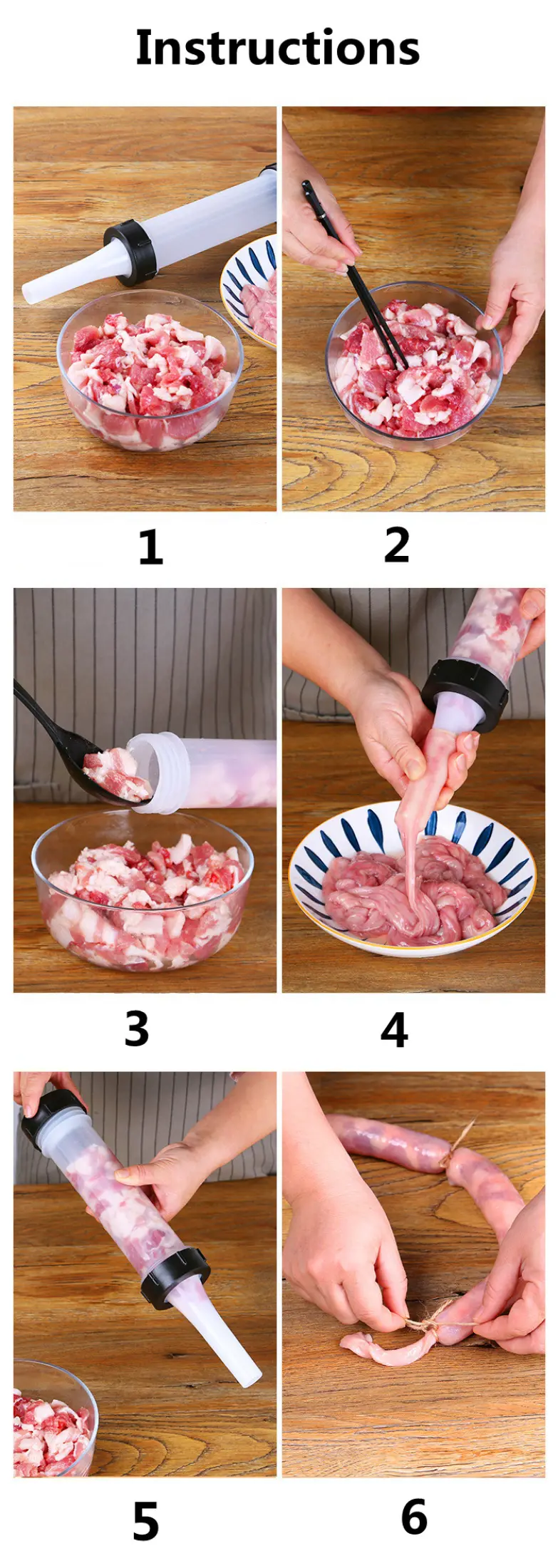 Instructions

1

2

3

4

5

6