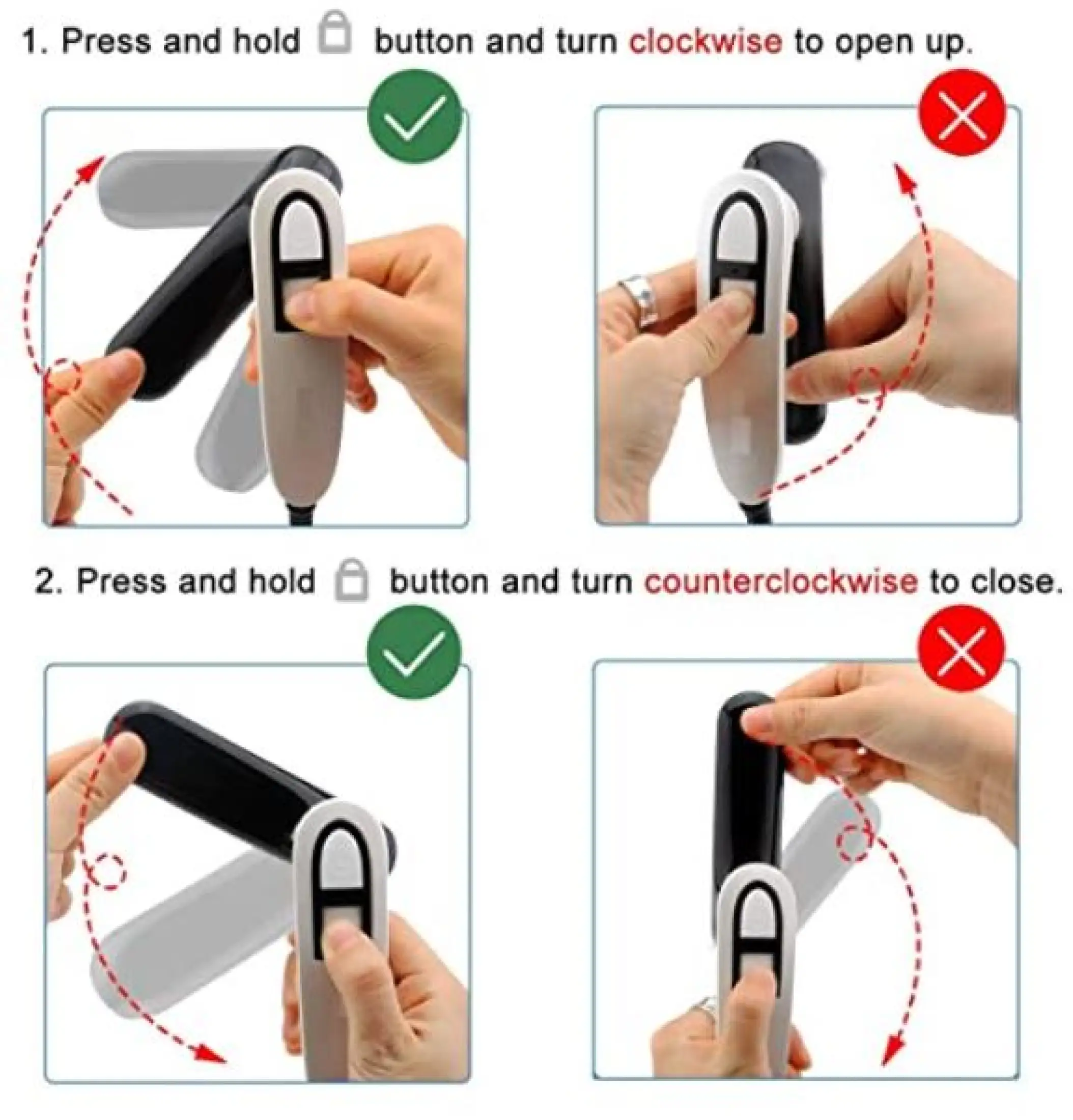 1. Press and hold button and turn clockwise to open up.

2. Press and hold button and turn counterclockwise to close.